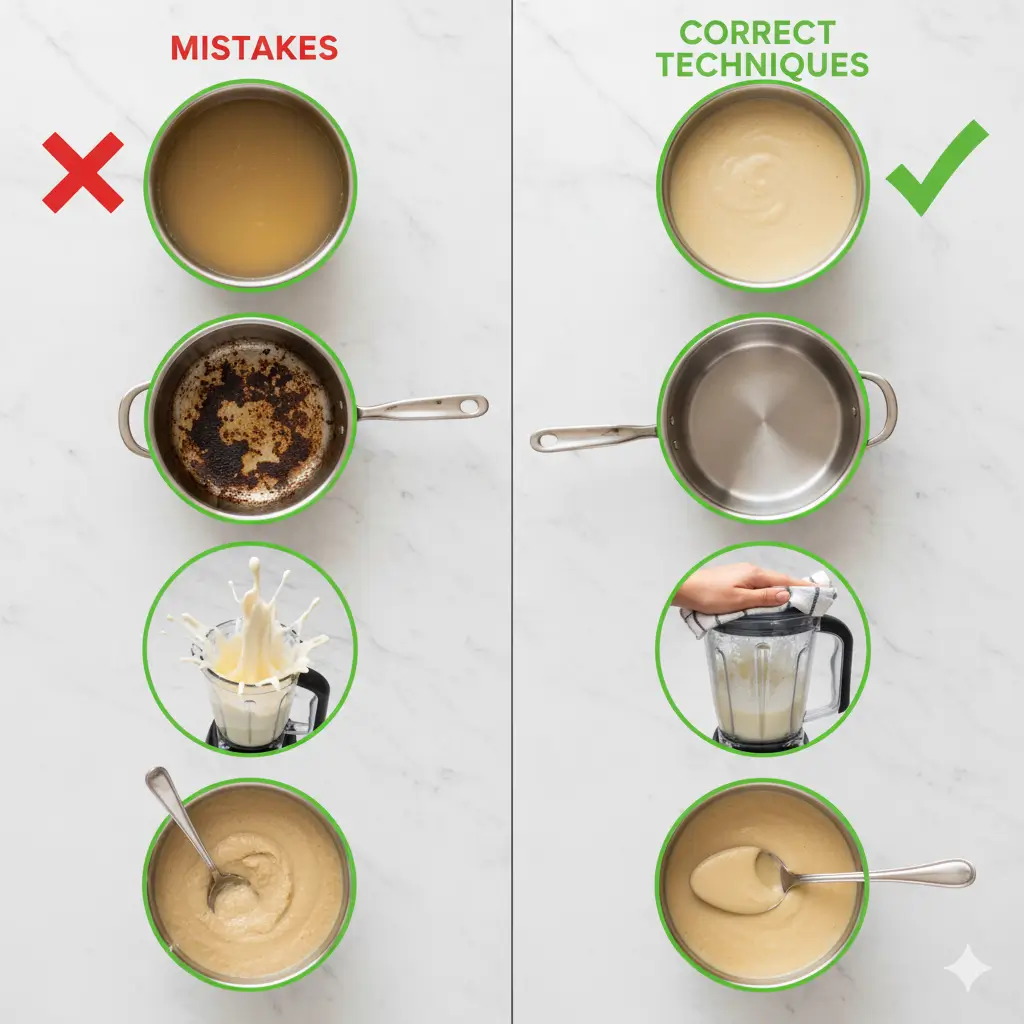 MISTAKES

CORRECT TECHNIQUES