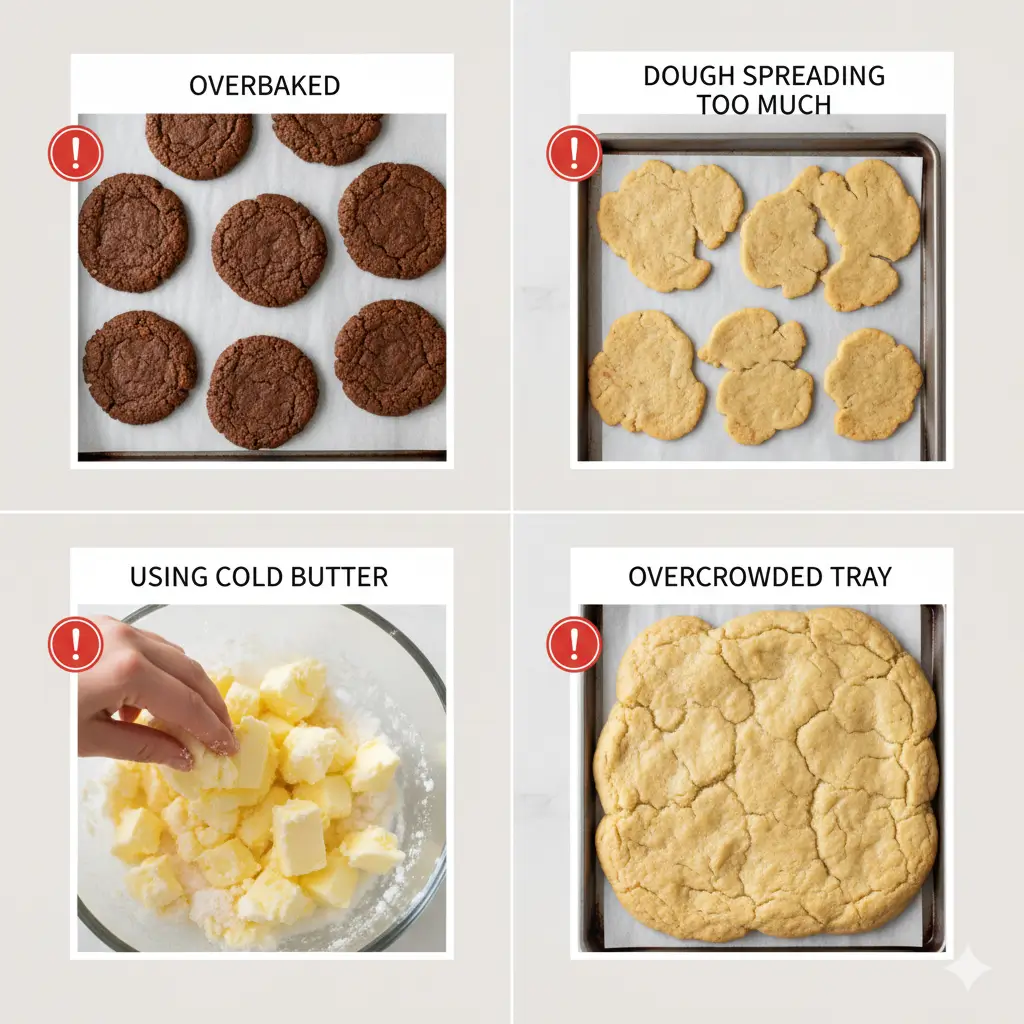 OVERBAKED

!

DOUGH SPREADING TOO MUCH

!

USING COLD BUTTER

!

OVERCROWDED TRAY

!