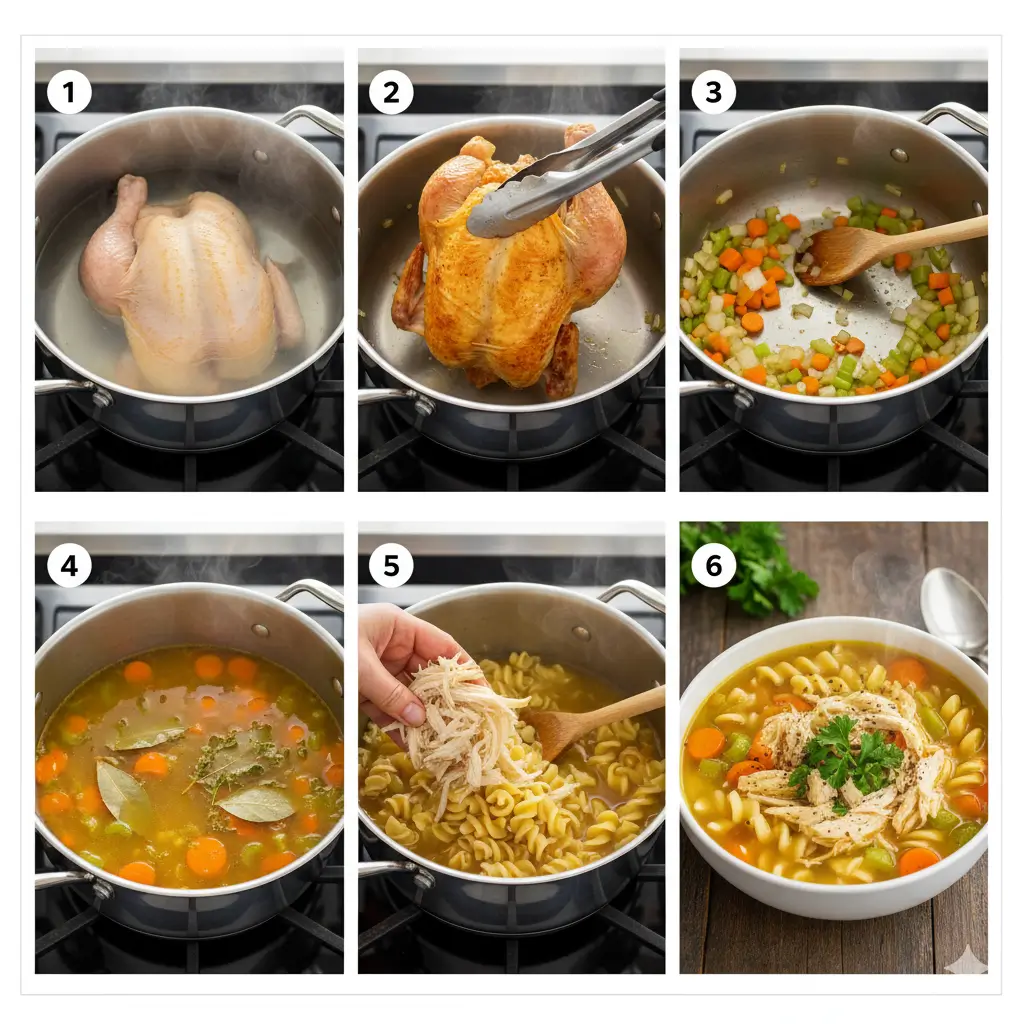 1

2

3

4

5

6